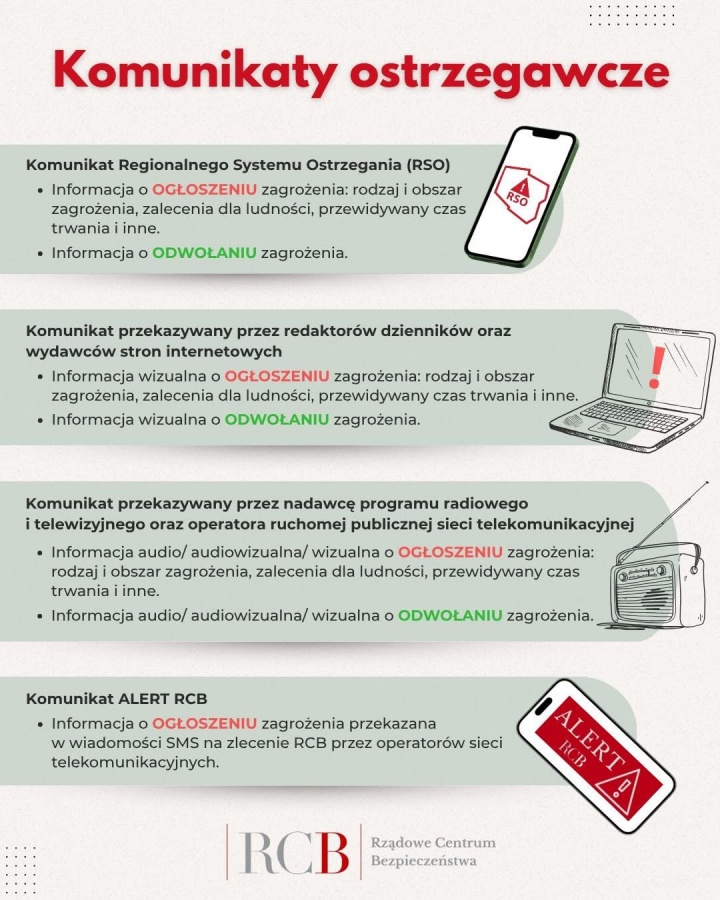 Komunikaty ostrzegawcze

Komunikat Regionalnego Systemu Ostrzegania (RSO)
• Informacja o OGŁOSZENIU zagrożenia: rodzaj i obszar zagrożenia, zalecenia dla ludności, przewidywany czas trwania i inne.
• Informacja o ODWOŁANIU zagrożenia.

RSO

Komunikat przekazywany przez redaktorów dzienników oraz wydawców stron internetowych
• Informacja wizualna o OGŁOSZENIU zagrożenia: rodzaj i obszar zagrożenia, zalecenia dla ludności, przewidywany czas trwania i inne.
• Informacja wizualna o ODWOŁANIU zagrożenia.

Komunikat przekazywany przez nadawcę programu radiowego i telewizyjnego oraz operatora ruchomej publicznej sieci telekomunikacyjnej
• Informacja audio/ audiowizualna/ wizualna o OGŁOSZENIU zagrożenia: rodzaj i obszar zagrożenia, zalecenia dla ludności, przewidywany czas trwania i inne.
• Informacja audio/ audiowizualna/ wizualna o ODWOŁANIU zagrożenia.

Komunikat ALERT RCB
• Informacja o OGŁOSZENIU zagrożenia przekazana w wiadomości SMS na zlecenie RCB przez operatorów sieci telekomunikacyjnych.

ALERT RCB

RCB Rządowe Centrum Bezpieczeństwa